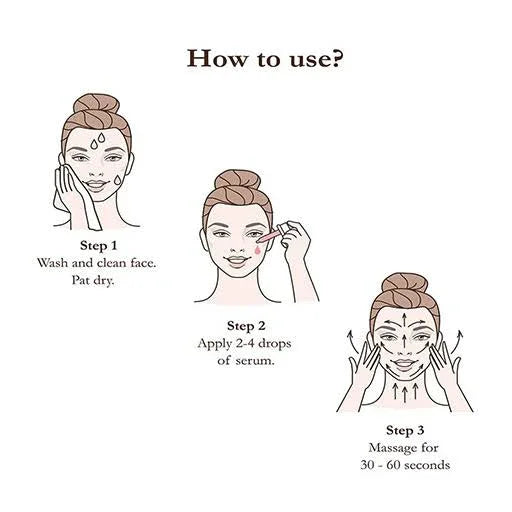 How to use?

Step 1
Wash and clean face.
Pat dry.

Step 2
Apply 2-4 drops
of serum.

Step 3
Massage for
30 - 60 seconds